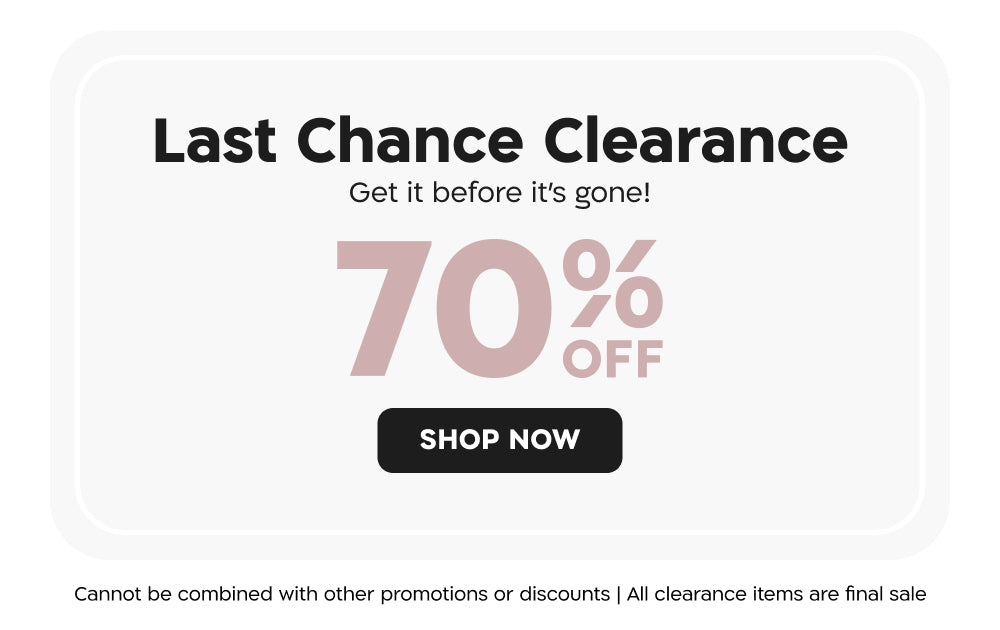 Last Chance Clearance

Get it before it's gone!

70%
OFF

SHOP NOW

Cannot be combined with other promotions or discounts | All clearance items are final sale